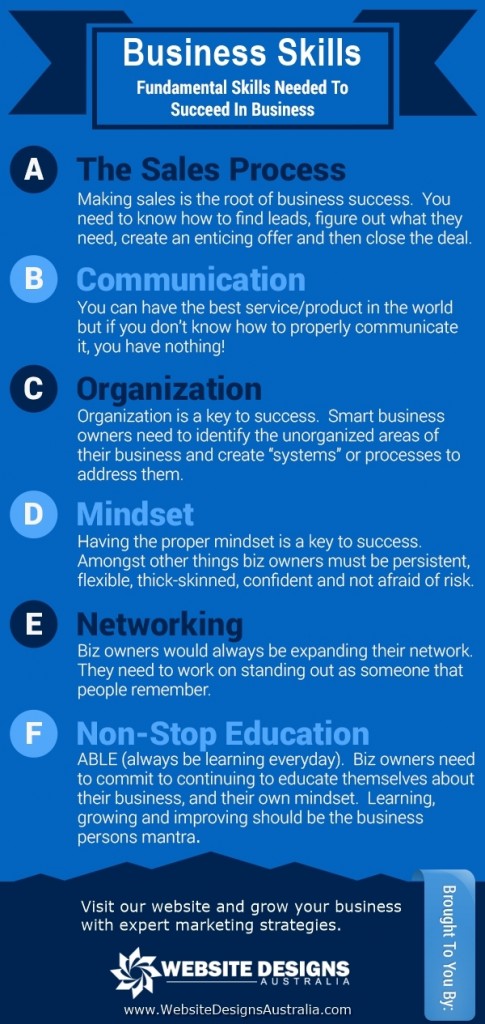 Business Skills
Fundamental Skills Needed To Succeed In Business

A
The Sales Process
Making sales is the root of business success. You need to know how to find leads, figure out what they need, create an enticing offer and then close the deal.

B
Communication
You can have the best service/product in the world but if you don't know how to properly communicate it, you have nothing!

C
Organization
Organization is a key to success. Smart business owners need to identify the unorganized areas of their business and create "systems" or processes to address them.

D
Mindset
Having the proper mindset is a key to success. Amongst other things biz owners must be persistent, flexible, thick-skinned, confident and not afraid of risk.

E
Networking
Biz owners would always be expanding their network. They need to work on standing out as someone that people remember.

F
Non-Stop Education
ABLE (always be learning everyday). Biz owners need to commit to continuing to educate themselves about their business, and their own mindset. Learning, growing and improving should be the business persons mantra.

Visit our website and grow your business with expert marketing strategies.

Brought To You By:

WEBSITE DESIGNS
AUSTRALIA

www.WebsiteDesignsAustralia.com